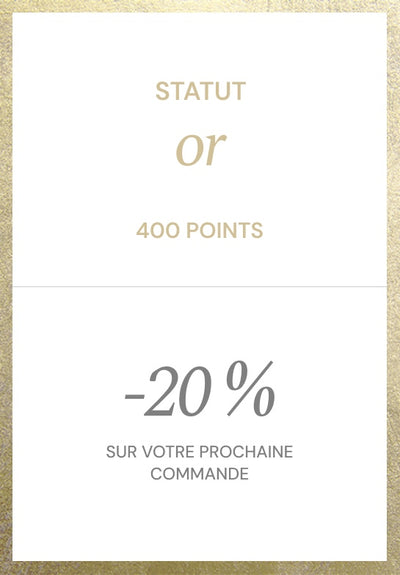 STATUT

or

400 POINTS

-20 %

SUR VOTRE PROCHAINE COMMANDE