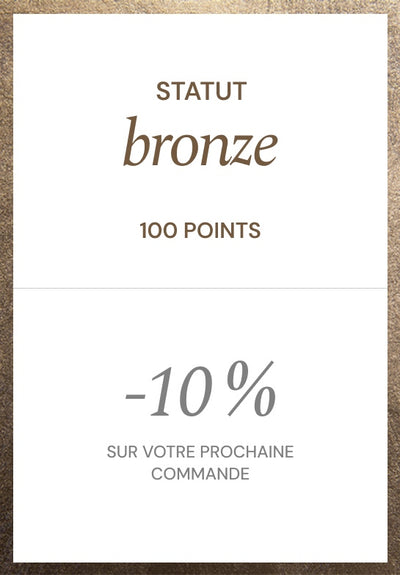 STATUT
bronze

100 POINTS

-10 %

SUR VOTRE PROCHAINE COMMANDE